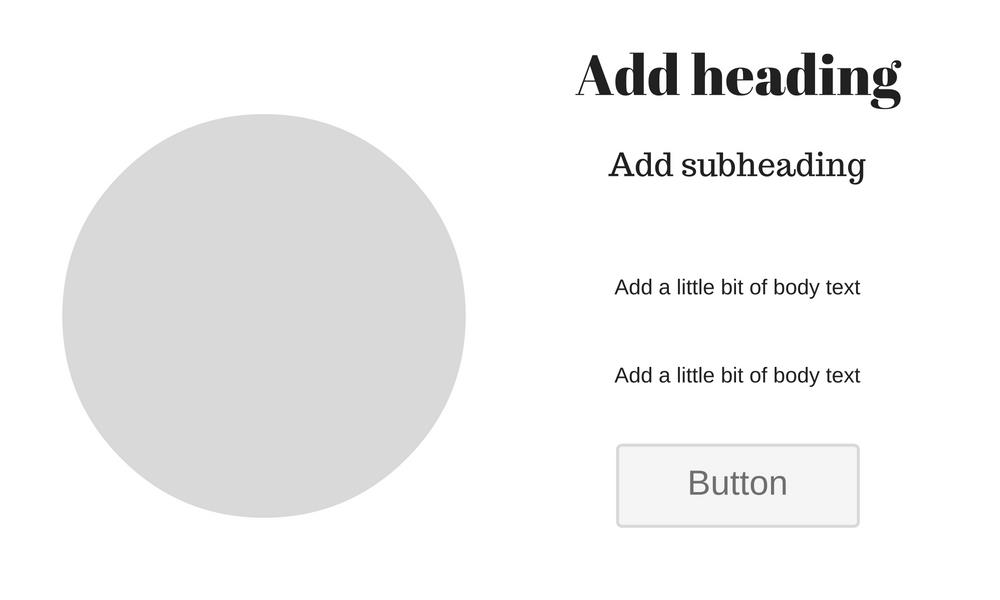 Add heading

Add subheading

Add a little bit of body text

Add a little bit of body text

Button